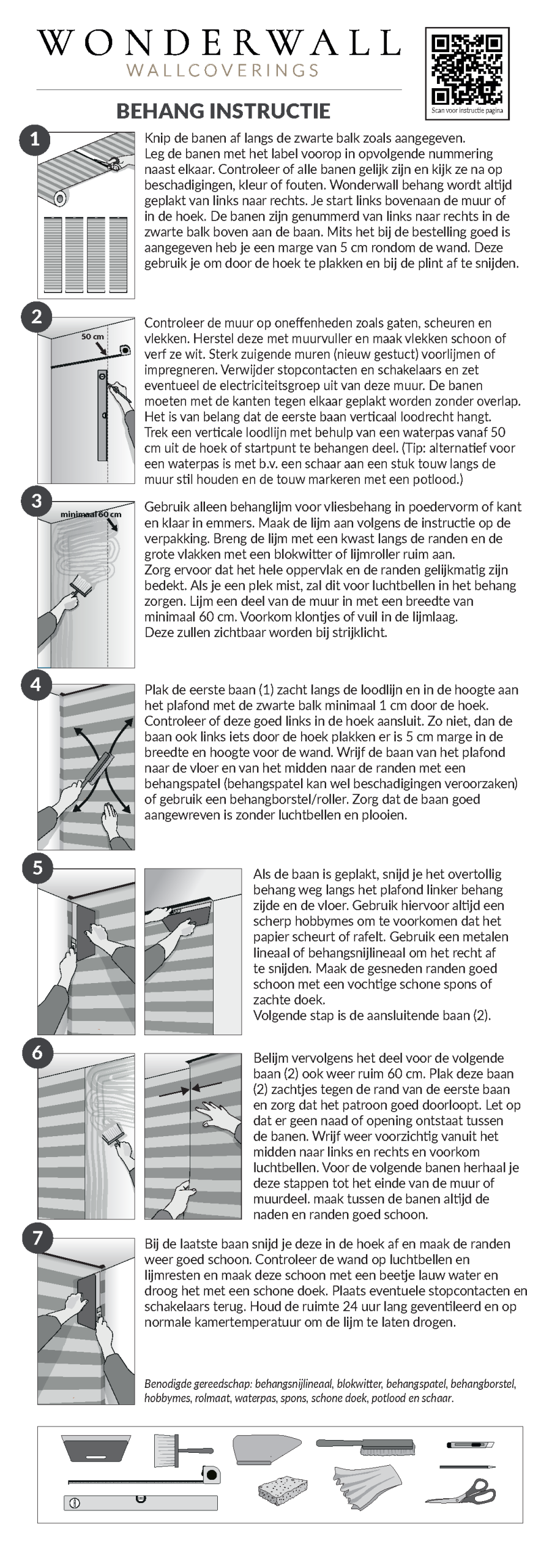 WONDERWALL
WALLCOVERINGS

Scan voor instructie pagina

BEHANG INSTRUCTIE

1

Knip de banen af langs de zwarte balk zoals aangegeven. Leg de banen met het label voorop in opvolgende nummering naast elkaar. Controleer of alle banen gelijk zijn en kijk ze na op beschadigingen, kleur of fouten. Wonderwall behang wordt altijd geplakt van links naar rechts. Je start links bovenaan de muur of in de hoek. De banen zijn genummerd van links naar rechts in de zwarte balk boven aan de baan. Mits het bij de bestelling goed is aangegeven heb je een marge van 5 cm rondom de wand. Deze gebruik je om door de hoek te plakken en bij de plint af te snijden.

2

50 cm

Controleer de muur op oneffenheden zoals gaten, scheuren en vlekken. Herstel deze met muurvuller en maak vlekken schoon of verf ze wit. Sterk zuigende muren (nieuw gestuct) voorlijmen of impregneren. Verwijder stopcontacten en schakelaars en zet eventueel de electriciteitsgroep uit van deze muur. De banen moeten met de kanten tegen elkaar geplakt worden zonder overlap. Het is van belang dat de eerste baan verticaal loodrecht hangt. Trek een verticale loodlijn met behulp van een waterpas vanaf 50 cm uit de hoek of startpunt te behangen deel. (Tip: alternatief voor een waterpas is met b.v. een schaar aan een stuk touw langs de muur stil houden en de touw markeren met een potlood.)

3

minimaal 60 cm

Gebruik alleen behanglijm voor vliesbehang in poedervorm of kant en klaar in emmers. Maak de lijm aan volgens de instructie op de verpakking. Breng de lijm met een kwast langs de randen en de grote vlakken met een blokwitter of lijmroller ruim aan.
Zorg ervoor dat het hele oppervlak en de randen gelijkmatig zijn bedekt. Als je een plek mist, zal dit voor luchtbellen in het behang zorgen. Lijm een deel van de muur in met een breedte van minimaal 60 cm. Voorkom klontjes of vuil in de lijmlaag.
Deze zullen zichtbaar worden bij strijklicht.

4

Plak de eerste baan (1) zacht langs de loodlijn en in de hoogte aan het plafond met de zwarte balk minimaal 1 cm door de hoek. Controleer of deze goed links in de hoek aansluit. Zo niet, dan de baan ook links iets door de hoek plakken er is 5 cm marge in de breedte en hoogte voor de wand. Wrijf de baan van het plafond naar de vloer en van het midden naar de randen met een behangspatel (behangspatel kan wel beschadigingen veroorzaken) of gebruik een behangborstel/roller. Zorg dat de baan goed aangewreven is zonder luchtbellen en plooien.

5

Als de baan is geplakt, snijd je het overtollig behang weg langs het plafond linker behang zijde en de vloer. Gebruik hiervoor altijd een scherp hobbymes om te voorkomen dat het papier scheurt of rafelt. Gebruik een metalen lineaal of behangsnijlineaal om het recht af te snijden. Maak de gesneden randen goed schoon met een vochtige schone spons of zachte doek.
Volgende stap is de aansluitende baan (2).

6

Belijm vervolgens het deel voor de volgende baan (2) ook weer ruim 60 cm. Plak deze baan (2) zachtjes tegen de rand van de eerste baan en zorg dat het patroon goed doorloopt. Let op dat er geen naad of opening ontstaat tussen de banen. Wrijf weer voorzichtig vanuit het midden naar links en rechts en voorkom luchtbellen. Voor de volgende banen herhaal je deze stappen tot het einde van de muur of muurdeel. maak tussen de banen altijd de naden en randen goed schoon.

7

Bij de laatste baan snijd je deze in de hoek af en maak de randen weer goed schoon. Controleer de wand op luchtbellen en lijmresten en maak deze schoon met een beetje lauw water en droog het met een schone doek. Plaats eventuele stopcontacten en schakelaars terug. Houd de ruimte 24 uur lang geventileerd en op normale kamertemperatuur om de lijm te laten drogen.

Benodigde gereedschap: behangsnijlineaal, blokwitter, behangspatel, behangborstel, hobbymes, rolmaat, waterpas, spons, schone doek, potlood en schaar.